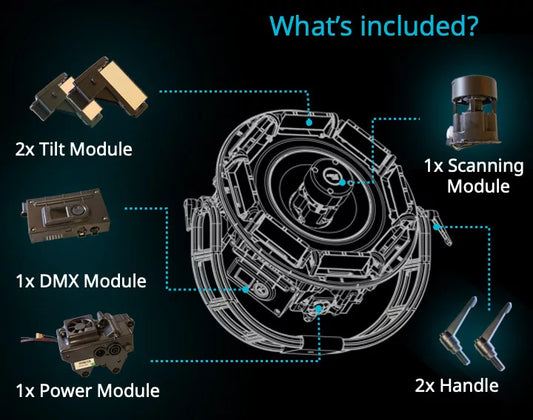 What's included?

2x Tilt Module

1x DMX Module

1x Power Module

1x Scanning Module

2x Handle